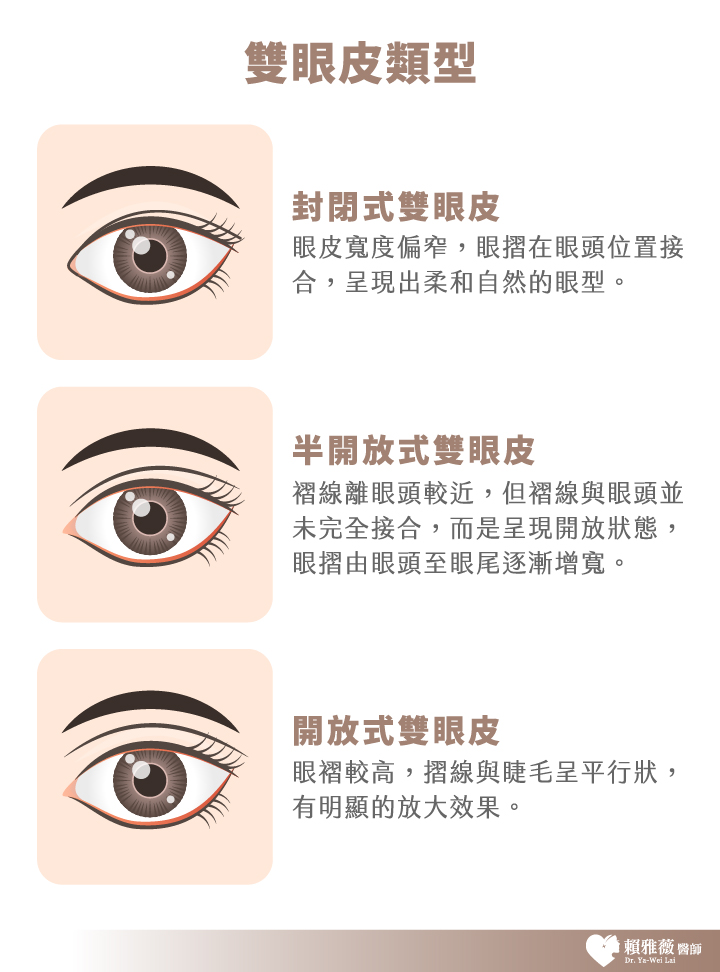 雙眼皮類型

封閉式雙眼皮
眼皮寬度偏窄，眼摺在眼頭位置接合，呈現出柔和自然的眼型。

半開放式雙眼皮
褶線離眼頭較近，但褶線與眼頭並未完全接合，而是呈現開放狀態，眼摺由眼頭至眼尾逐漸增寬。

開放式雙眼皮
眼褶較高，摺線與睫毛呈平行狀，有明顯的放大效果。

賴雅薇 醫師
Dr. Ya-Wei Lai